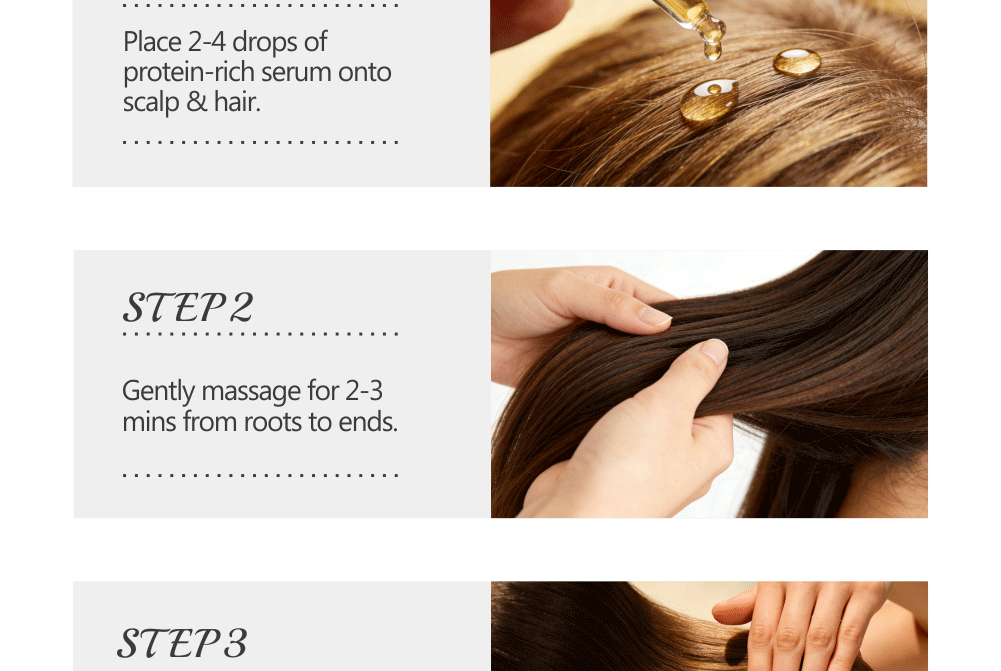 Place 2-4 drops of protein-rich serum onto scalp & hair.

STEP 2

Gently massage for 2-3 mins from roots to ends.

STEP 3